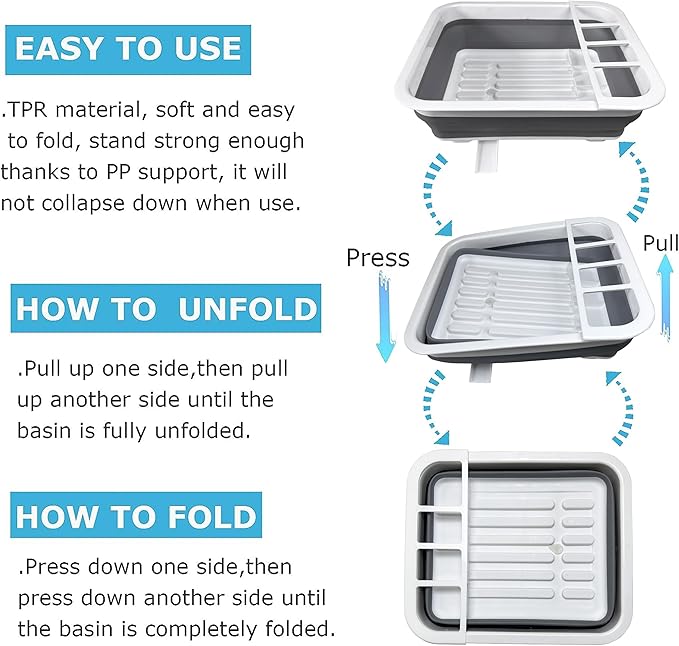 EASY TO USE

.TPR material, soft and easy to fold, stand strong enough thanks to PP support, it will not collapse down when use.

HOW TO  UNFOLD

.Pull up one side,then pull up another side until the basin is fully unfolded.

HOW TO FOLD

.Press down one side,then press down another side until the basin is completely folded.

Press

Pull