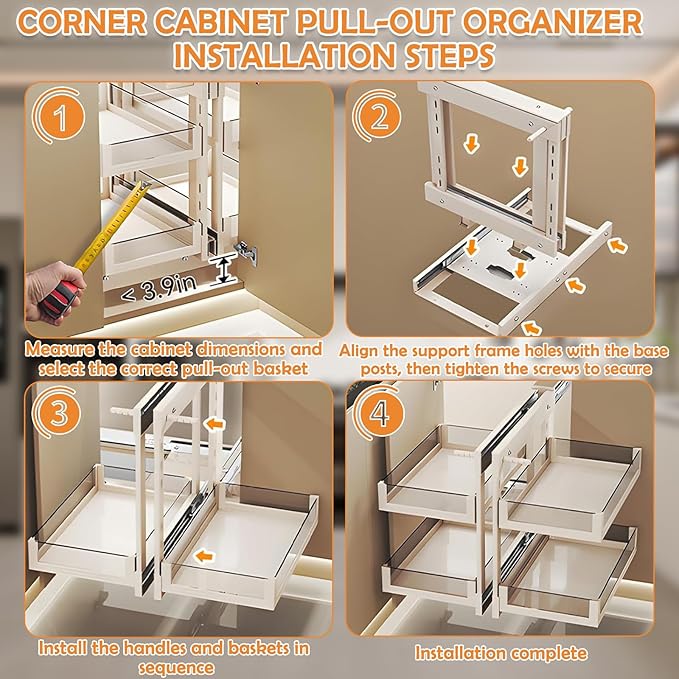 CORNER CABINET PULL-OUT ORGANIZER INSTALLATION STEPS

1

< 3.9in

Measure the cabinet dimensions and select the correct pull-out basket

2

Align the support frame holes with the base posts, then tighten the screws to secure

3

Install the handles and baskets in sequence

4

Installation complete