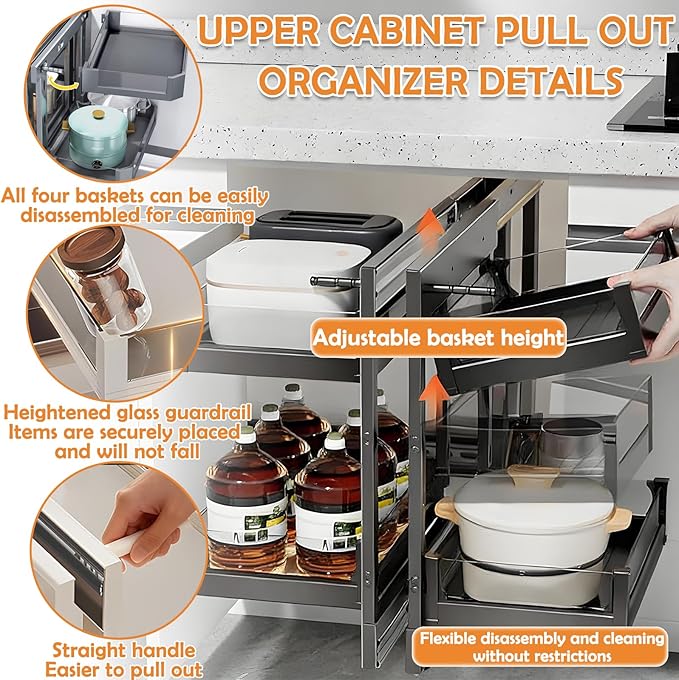 UPPER CABINET PULL OUT ORGANIZER DETAILS

All four baskets can be easily disassembled for cleaning

Adjustable basket height

Heightened glass guardrail Items are securely placed and will not fall

Straight handle Easier to pull out

Flexible disassembly and cleaning without restrictions