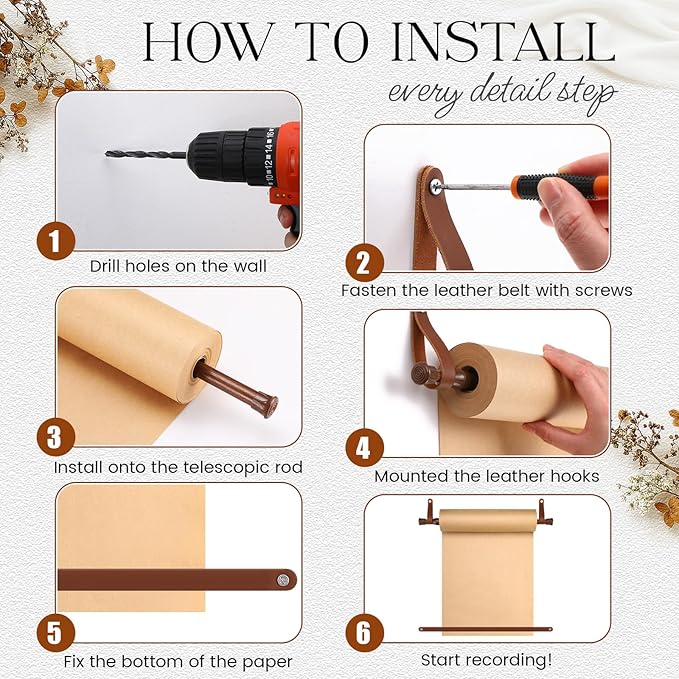 HOW TO INSTALL
every detail step

1
Drill holes on the wall

2
Fasten the leather belt with screws

3
Install onto the telescopic rod

4
Mounted the leather hooks

5
Fix the bottom of the paper

6
Start recording!