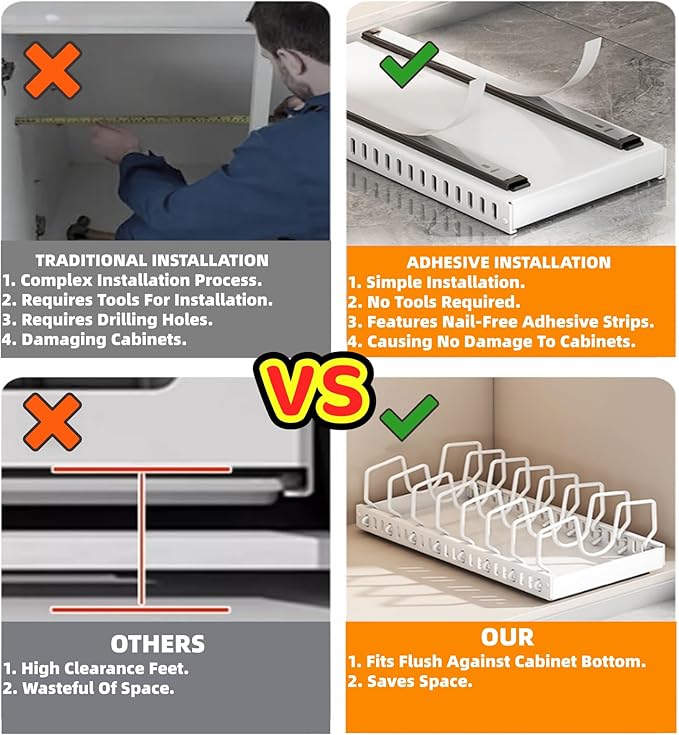 TRADITIONAL INSTALLATION
1. Complex Installation Process.
2. Requires Tools For Installation.
3. Requires Drilling Holes.
4. Damaging Cabinets.

ADHESIVE INSTALLATION
1. Simple Installation.
2. No Tools Required.
3. Features Nail-Free Adhesive Strips.
4. Causing No Damage To Cabinets.

VS

OTHERS
1. High Clearance Feet.
2. Wasteful Of Space.

OUR
1. Fits Flush Against Cabinet Bottom.
2. Saves Space.