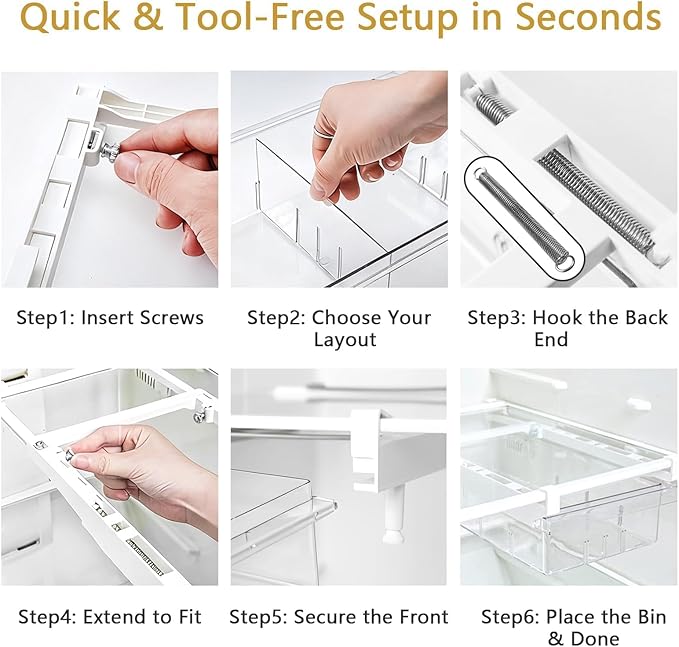 Quick & Tool-Free Setup in Seconds

Step1: Insert Screws

Step2: Choose Your Layout

Step3: Hook the Back End

Step4: Extend to Fit

Step5: Secure the Front

Step6: Place the Bin & Done