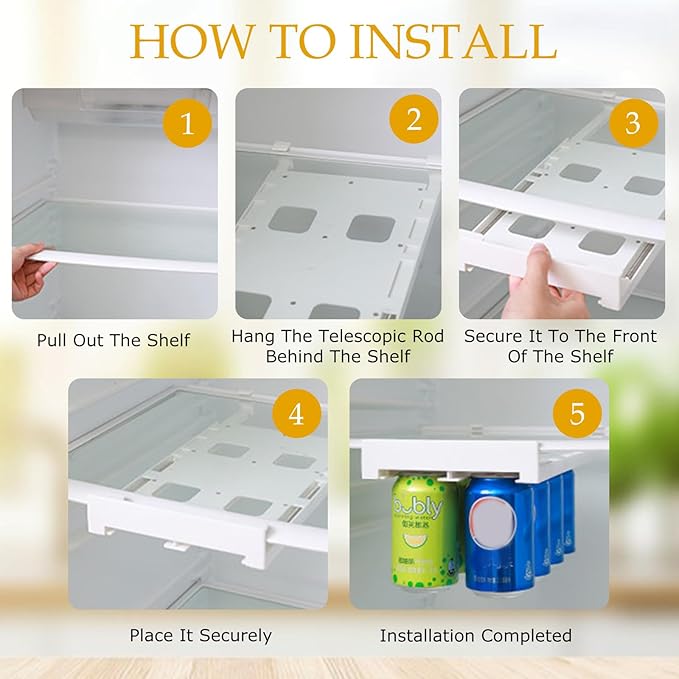 HOW TO INSTALL

1

Pull Out The Shelf

2

Hang The Telescopic Rod Behind The Shelf

3

Secure It To The Front Of The Shelf

4

Place It Securely

5

Installation Completed