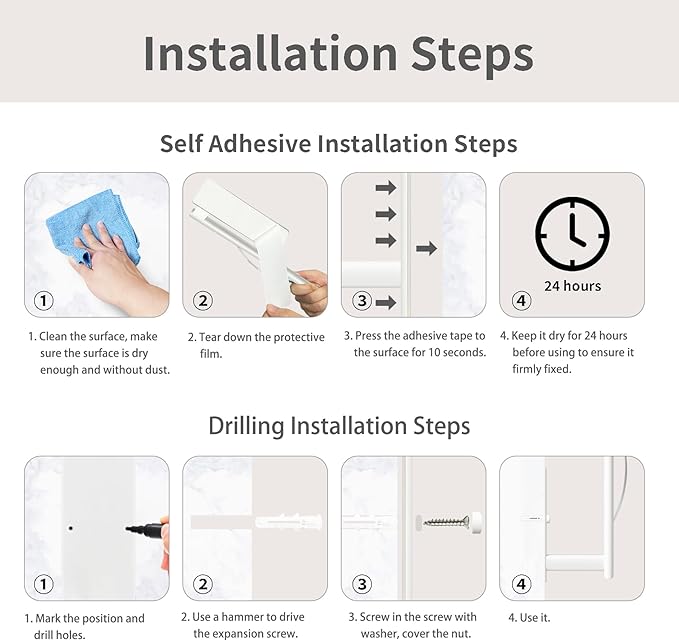 Installation Steps

Self Adhesive Installation Steps

①

②

③

24 hours

④

1. Clean the surface, make sure the surface is dry enough and without dust.

2. Tear down the protective film.

3. Press the adhesive tape to the surface for 10 seconds.

4. Keep it dry for 24 hours before using to ensure it firmly fixed.

Drilling Installation Steps

①

②

③

④

1. Mark the position and drill holes.

2. Use a hammer to drive the expansion screw.

3. Screw in the screw with washer, cover the nut.

4. Use it.