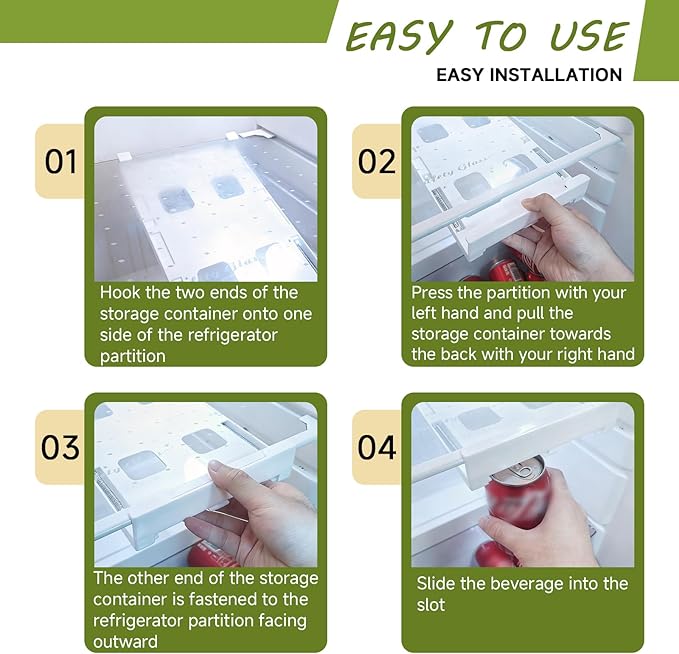 EASY TO USE

EASY INSTALLATION

01

Hook the two ends of the storage container onto one side of the refrigerator partition

02

Press the partition with your left hand and pull the storage container towards the back with your right hand

03

The other end of the storage container is fastened to the refrigerator partition facing outward

04

Slide the beverage into the slot