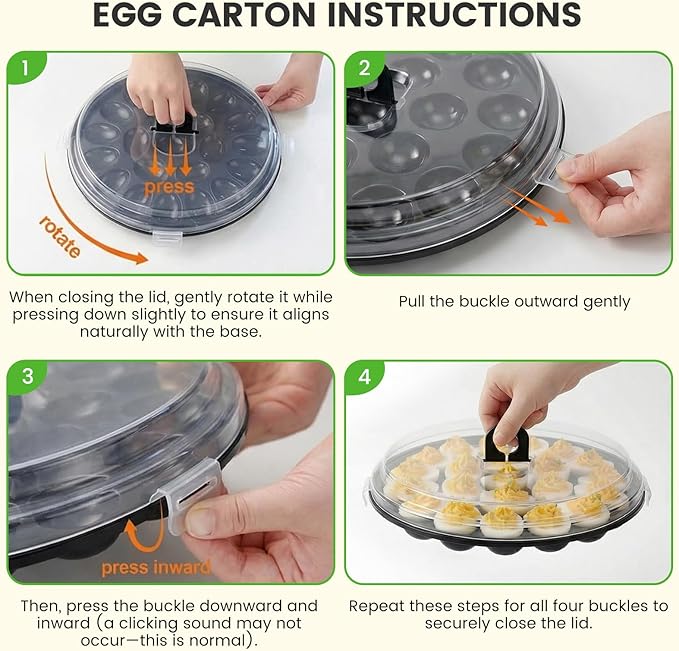 EGG CARTON INSTRUCTIONS

1

press

rotate

When closing the lid, gently rotate it while pressing down slightly to ensure it aligns naturally with the base.

2

Pull the buckle outward gently

3

press inward

Then, press the buckle downward and inward (a clicking sound may not occur—this is normal).

4

Repeat these steps for all four buckles to securely close the lid.