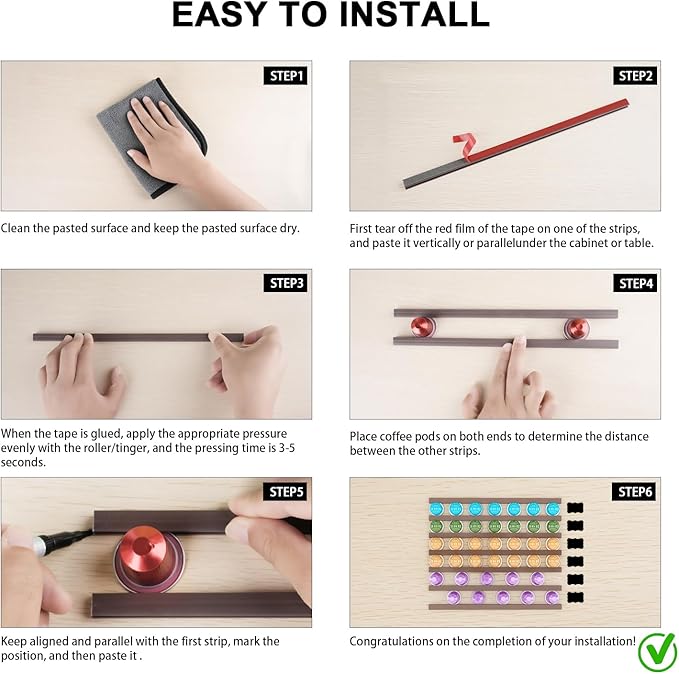 EASY TO INSTALL

STEP1

Clean the pasted surface and keep the pasted surface dry.

STEP2

First tear off the red film of the tape on one of the strips, and paste it vertically or parallelunder the cabinet or table.

STEP3

When the tape is glued, apply the appropriate pressure evenly with the roller/tinger, and the pressing time is 3-5 seconds.

STEP4

Place coffee pods on both ends to determine the distance between the other strips.

STEP5

Keep aligned and parallel with the first strip, mark the position, and then paste it .

STEP6

Congratulations on the completion of your installation!