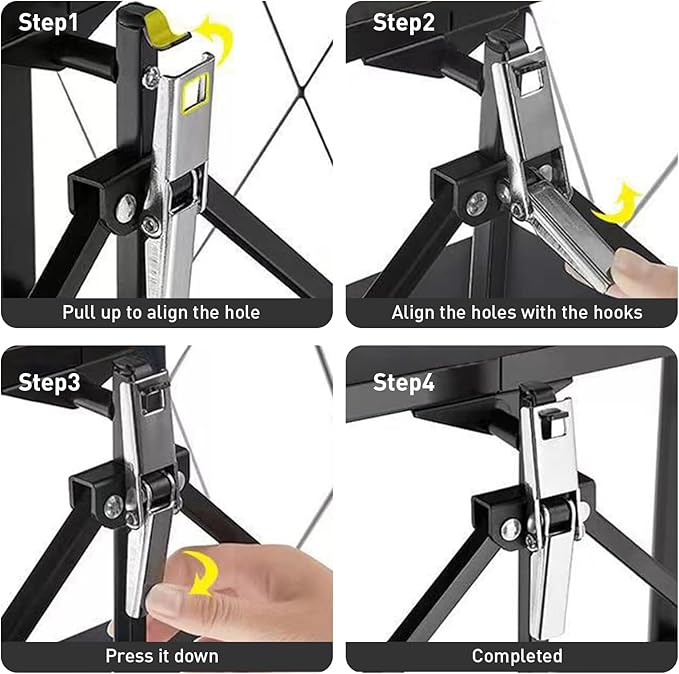 Step1

Pull up to align the hole

Step2

Align the holes with the hooks

Step3

Press it down

Step4

Completed