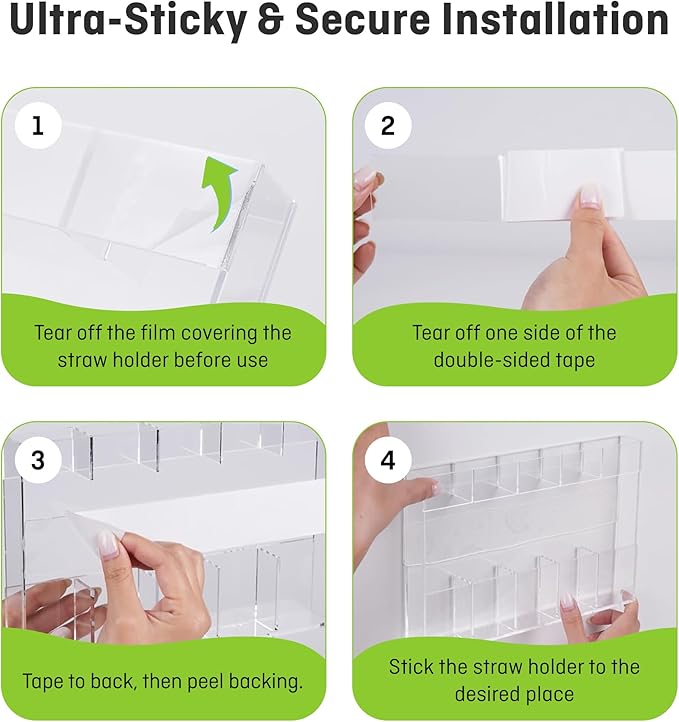 Ultra-Sticky & Secure Installation

1

Tear off the film covering the straw holder before use

2

Tear off one side of the double-sided tape

3

Tape to back, then peel backing.

4

Stick the straw holder to the desired place