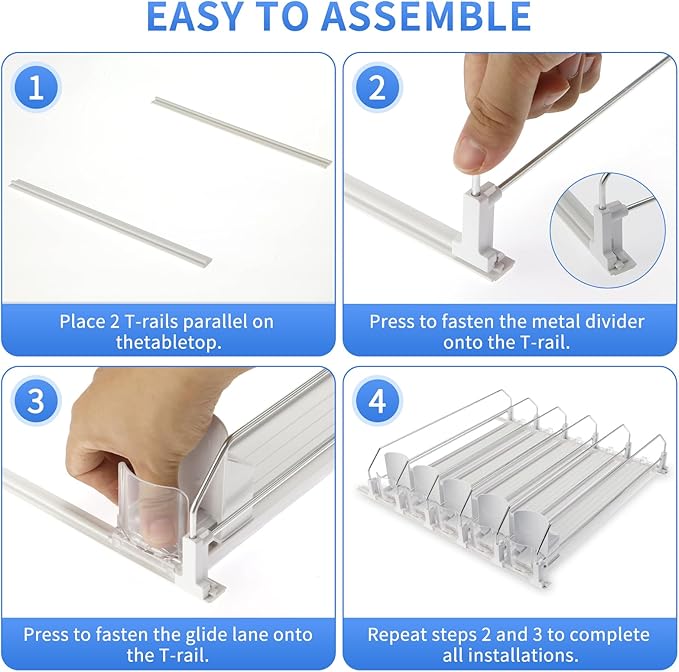 EASY TO ASSEMBLE

1

Place 2 T-rails parallel on thetabletop.

2

Press to fasten the metal divider onto the T-rail.

3

Press to fasten the glide lane onto the T-rail.

4

Repeat steps 2 and 3 to complete all installations.