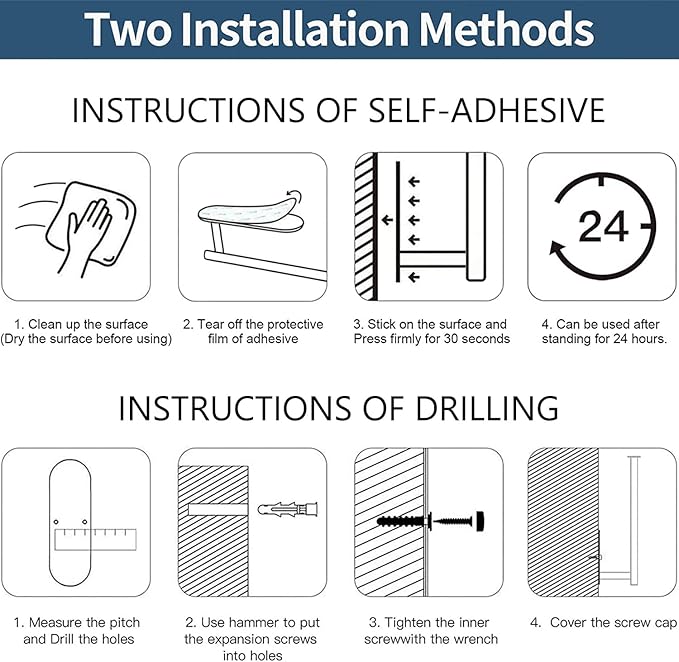 Two Installation Methods

INSTRUCTIONS OF SELF-ADHESIVE

24

1. Clean up the surface (Dry the surface before using)

2. Tear off the protective film of adhesive

3. Stick on the surface and Press firmly for 30 seconds

4. Can be used after standing for 24 hours.

INSTRUCTIONS OF DRILLING

1. Measure the pitch and Drill the holes

2. Use hammer to put the expansion screws into holes

3. Tighten the inner screwwith the wrench

4. Cover the screw cap