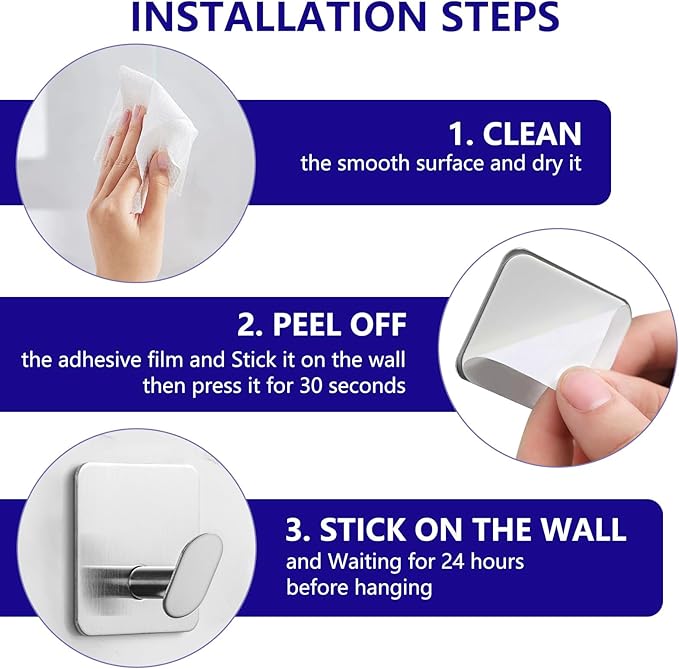 INSTALLATION STEPS

1. CLEAN
the smooth surface and dry it

2. PEEL OFF
the adhesive film and Stick it on the wall then press it for 30 seconds

3. STICK ON THE WALL
and Waiting for 24 hours before hanging