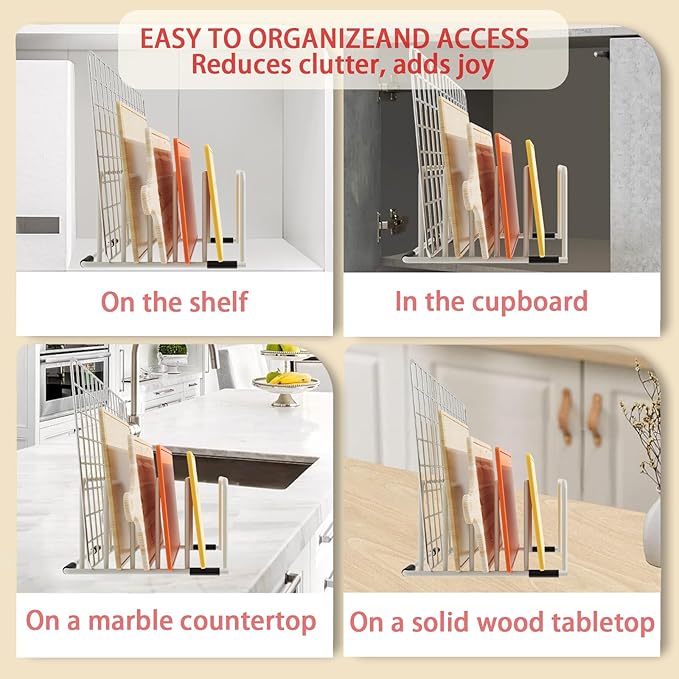 EASY TO ORGANIZEAND ACCESS
Reduces clutter, adds joy

On the shelf

In the cupboard

On a marble countertop

On a solid wood tabletop