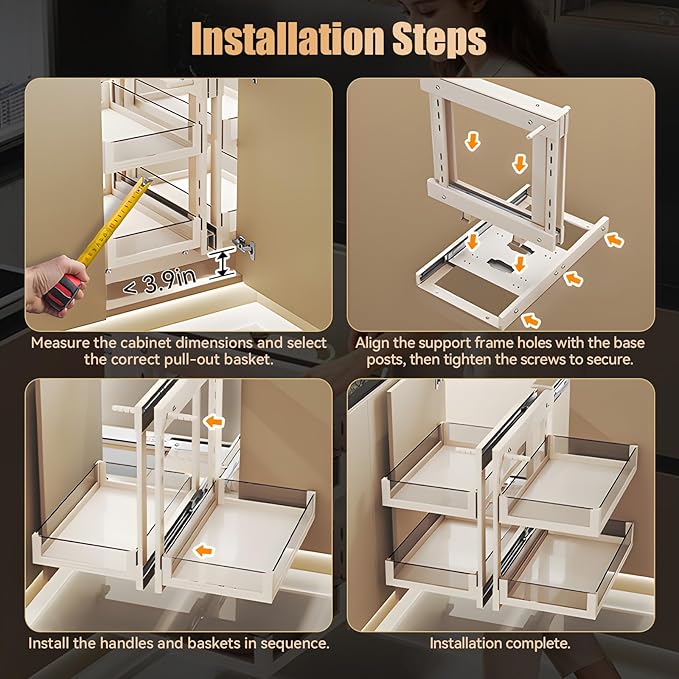 Installation Steps

< 3.9in

Measure the cabinet dimensions and select the correct pull-out basket.

Align the support frame holes with the base posts, then tighten the screws to secure.

Install the handles and baskets in sequence.

Installation complete.