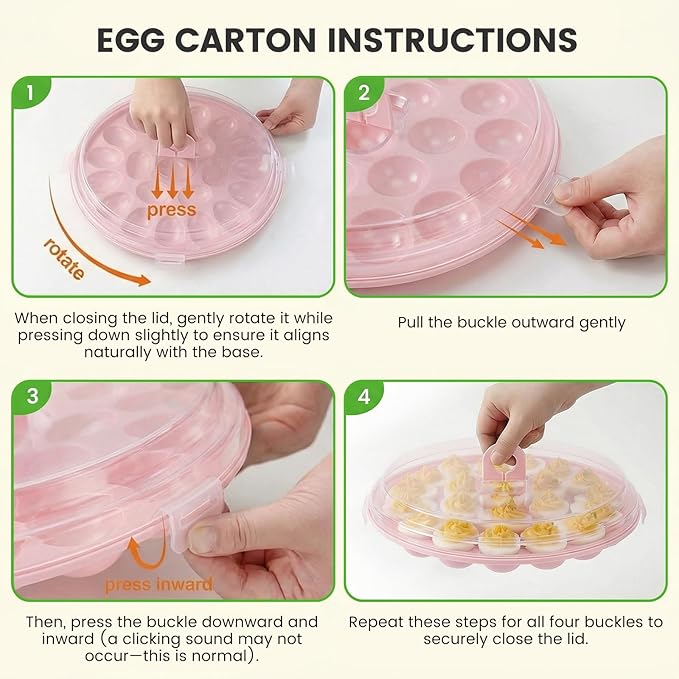 EGG CARTON INSTRUCTIONS

1

press

rotate

When closing the lid, gently rotate it while pressing down slightly to ensure it aligns naturally with the base.

2

Pull the buckle outward gently

3

press inward

Then, press the buckle downward and inward (a clicking sound may not occur—this is normal).

4

Repeat these steps for all four buckles to securely close the lid.