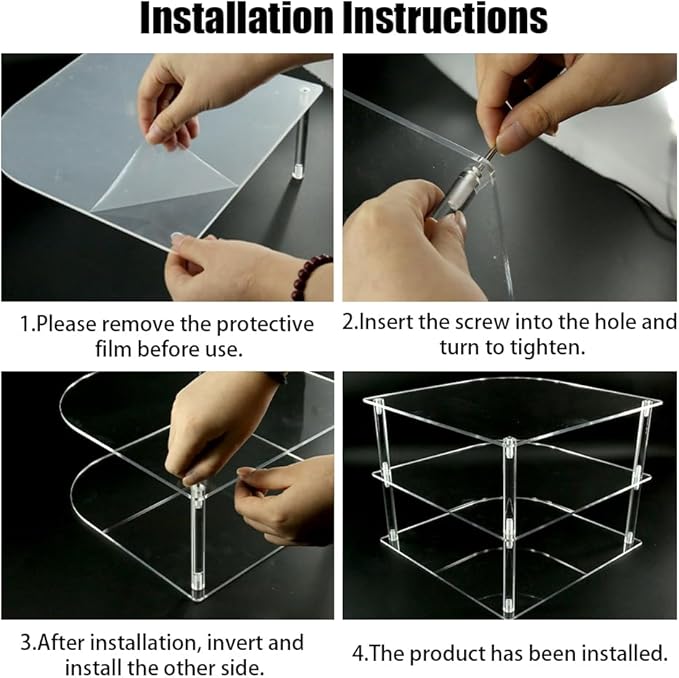 Installation Instructions

1.Please remove the protective film before use.

2.Insert the screw into the hole and turn to tighten.

3.After installation, invert and install the other side.

4.The product has been installed.