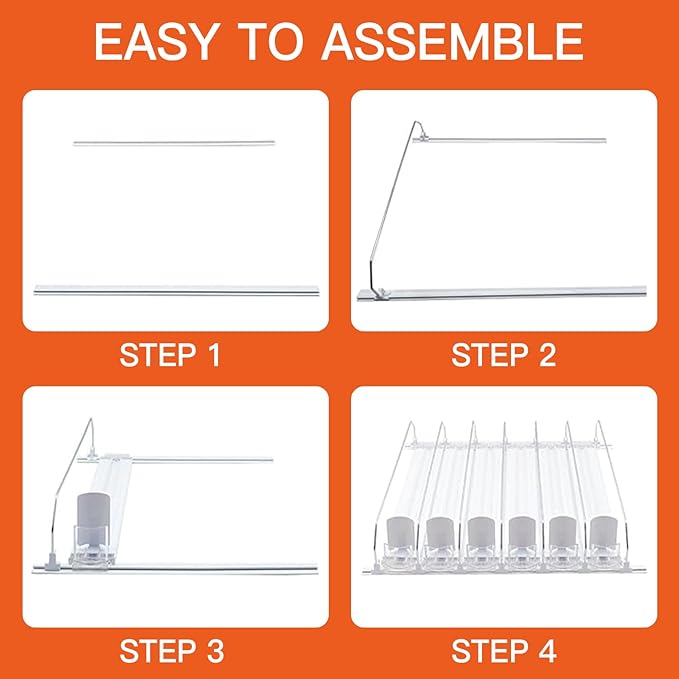 EASY TO ASSEMBLE

STEP 1

STEP 2

STEP 3

STEP 4