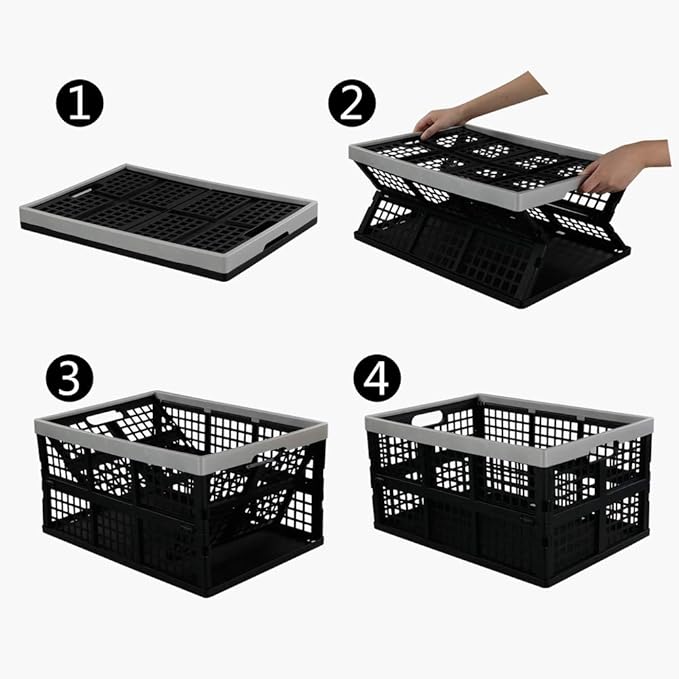 1
2
3
4