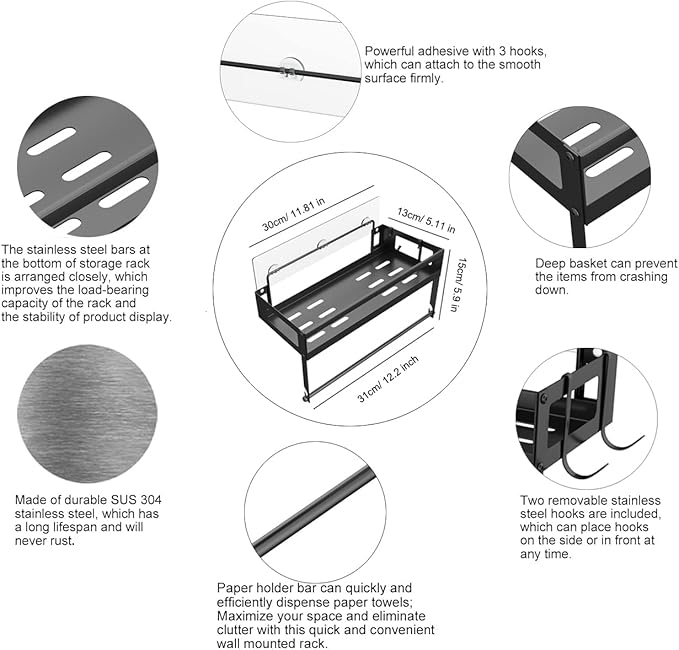 Powerful adhesive with 3 hooks, which can attach to the smooth surface firmly.

The stainless steel bars at the bottom of storage rack is arranged closely, which improves the load-bearing capacity of the rack and the stability of product display.

30cm/ 11.81 in

13cm/ 5.11 in

15cm/ 5.9 in

31cm/ 12.2 inch

Deep basket can prevent the items from crashing down.

Made of durable SUS 304 stainless steel, which has a long lifespan and will never rust.

Two removable stainless steel hooks are included, which can place hooks on the side or in front at any time.

Paper holder bar can quickly and efficiently dispense paper towels; Maximize your space and eliminate clutter with this quick and convenient wall mounted rack.