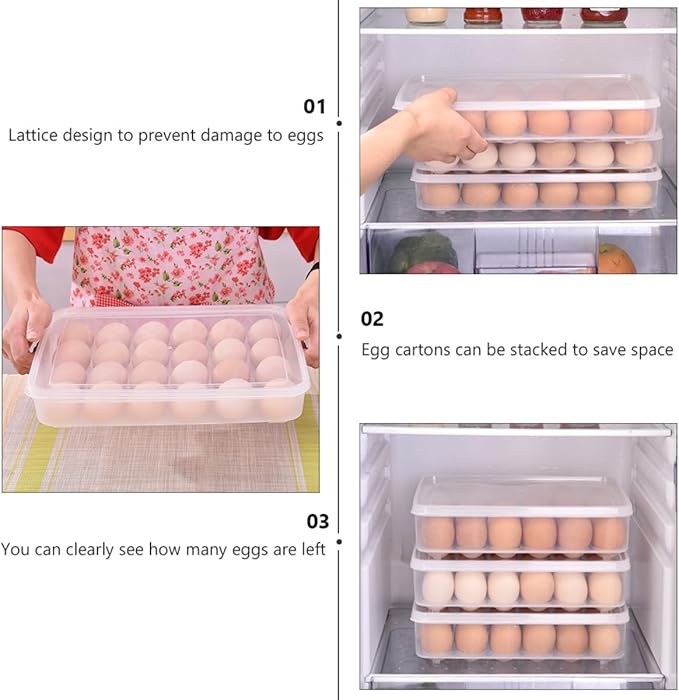 01
Lattice design to prevent damage to eggs

02
Egg cartons can be stacked to save space

03
You can clearly see how many eggs are left