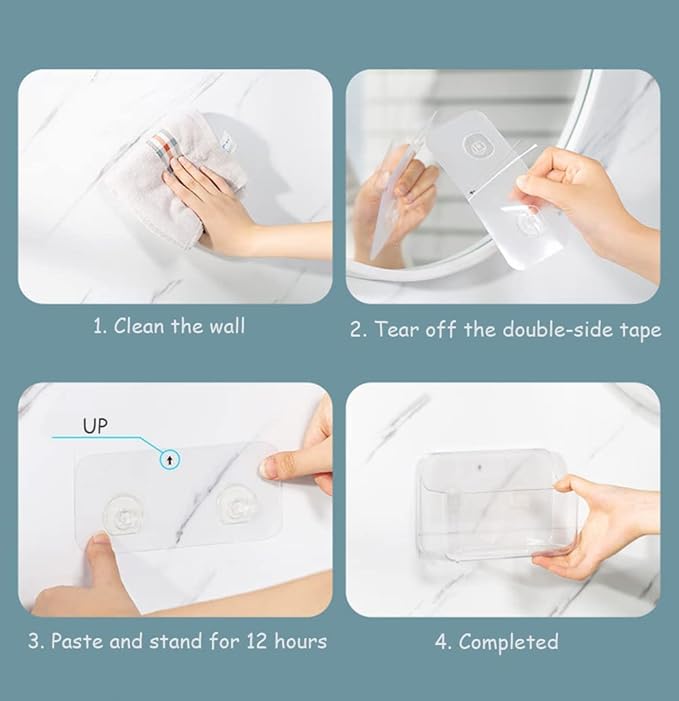 1. Clean the wall

2. Tear off the double-side tape

UP

3. Paste and stand for 12 hours

4. Completed