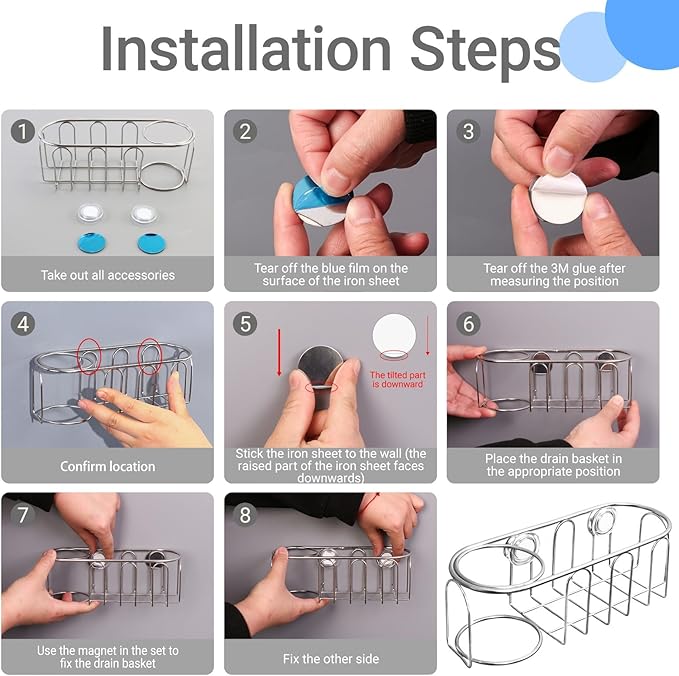 Installation Steps

1
Take out all accessories

2
Tear off the blue film on the surface of the iron sheet

3
Tear off the 3M glue after measuring the position

4
Confirm location

5
The tilted part is downward
Stick the iron sheet to the wall (the raised part of the iron sheet faces downwards)

6
Place the drain basket in the appropriate position

7
Use the magnet in the set to fix the drain basket

8
Fix the other side