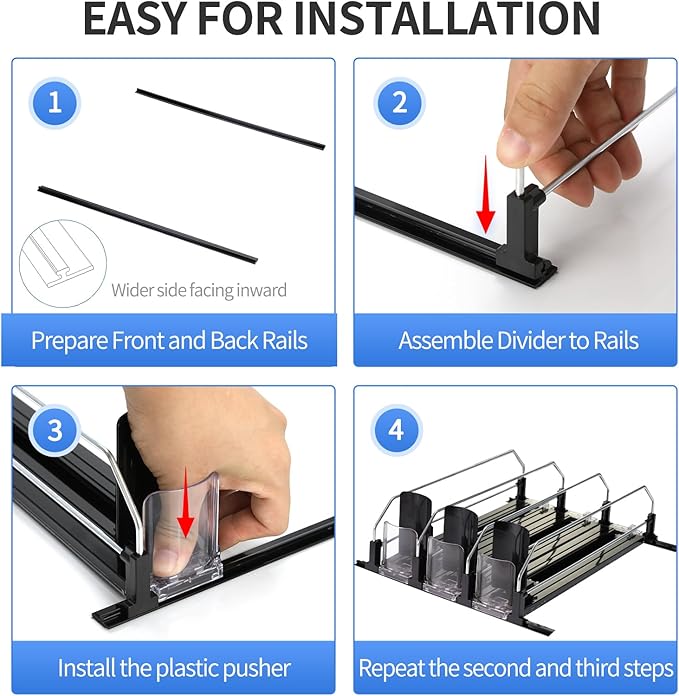 EASY FOR INSTALLATION

1

Wider side facing inward

Prepare Front and Back Rails

2

Assemble Divider to Rails

3

Install the plastic pusher

4

Repeat the second and third steps