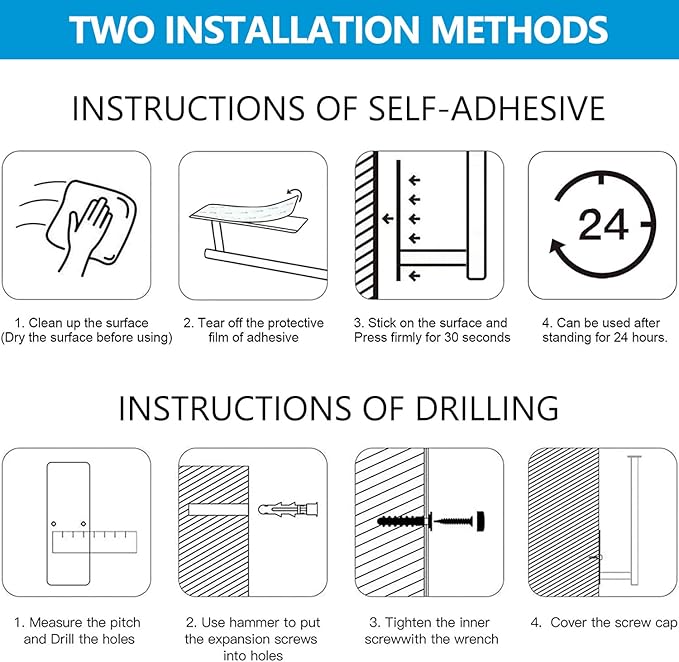 TWO INSTALLATION METHODS

INSTRUCTIONS OF SELF-ADHESIVE

24

1. Clean up the surface (Dry the surface before using)

2. Tear off the protective film of adhesive

3. Stick on the surface and Press firmly for 30 seconds

4. Can be used after standing for 24 hours.

INSTRUCTIONS OF DRILLING

1. Measure the pitch and Drill the holes

2. Use hammer to put the expansion screws into holes

3. Tighten the inner screwwith the wrench

4. Cover the screw cap